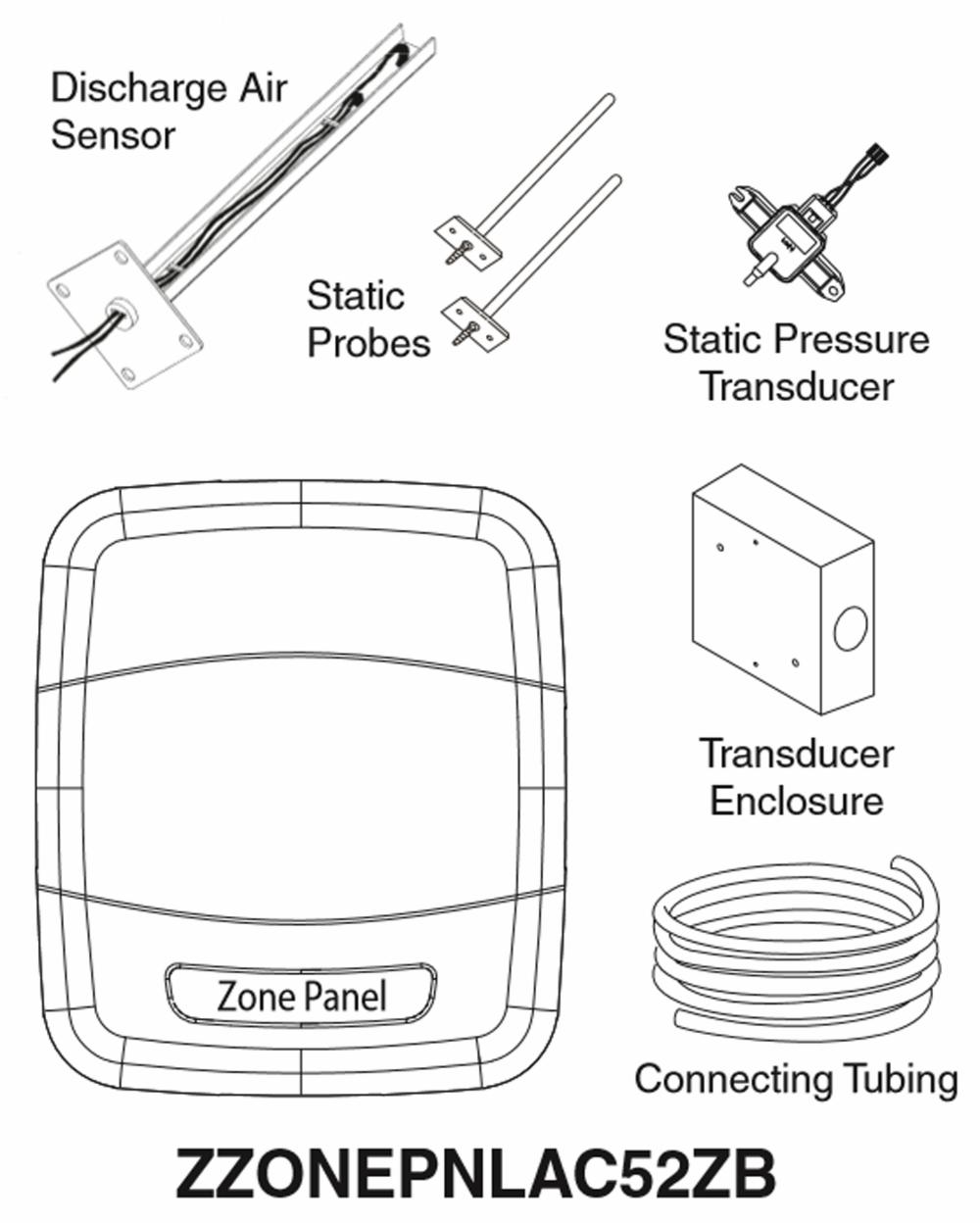 Discharge Air Sensor

Static Probes

Static Pressure Transducer

Transducer Enclosure

Zone Panel

Connecting Tubing

ZZONEPNLAC52ZB